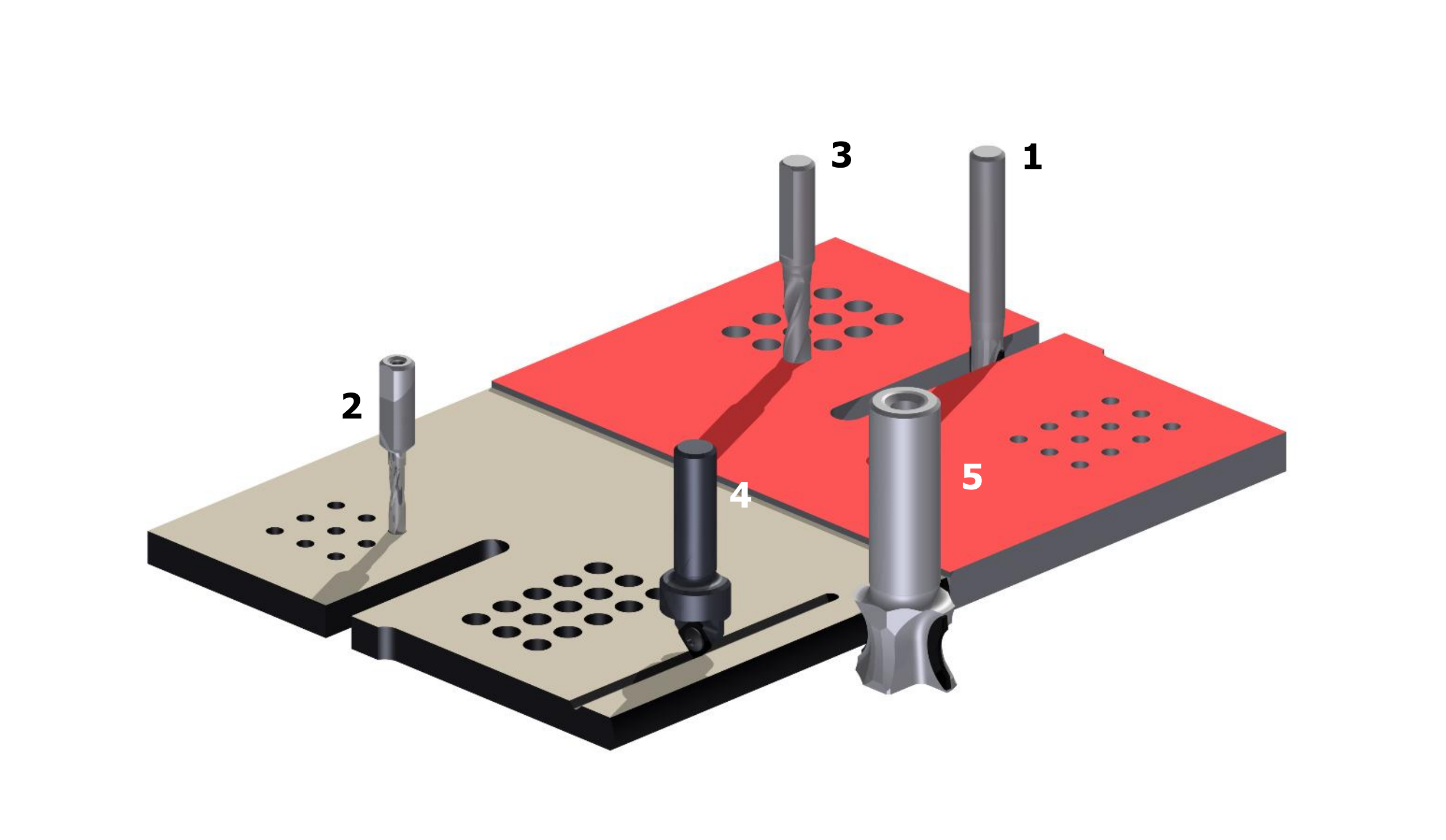 3
1
2
4
5