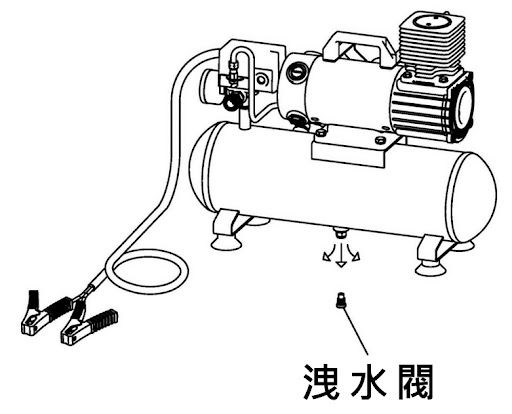 洩水閥